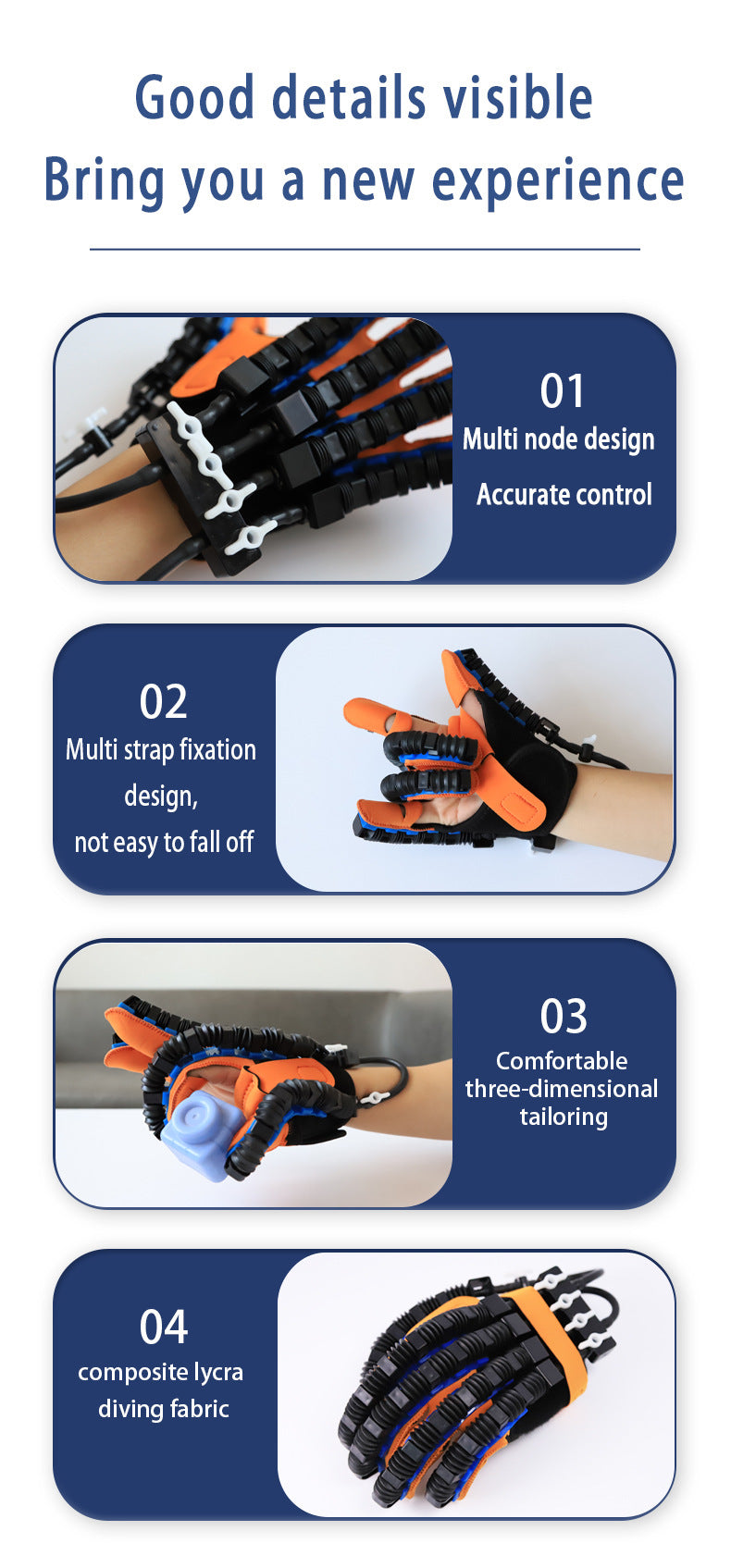 Good details visible
Bring you a new experience

01
Multi node design
Accurate control

02
Multi strap fixation design,
not easy to fall off

03
Comfortable three-dimensional tailoring

04
composite lycra diving fabric