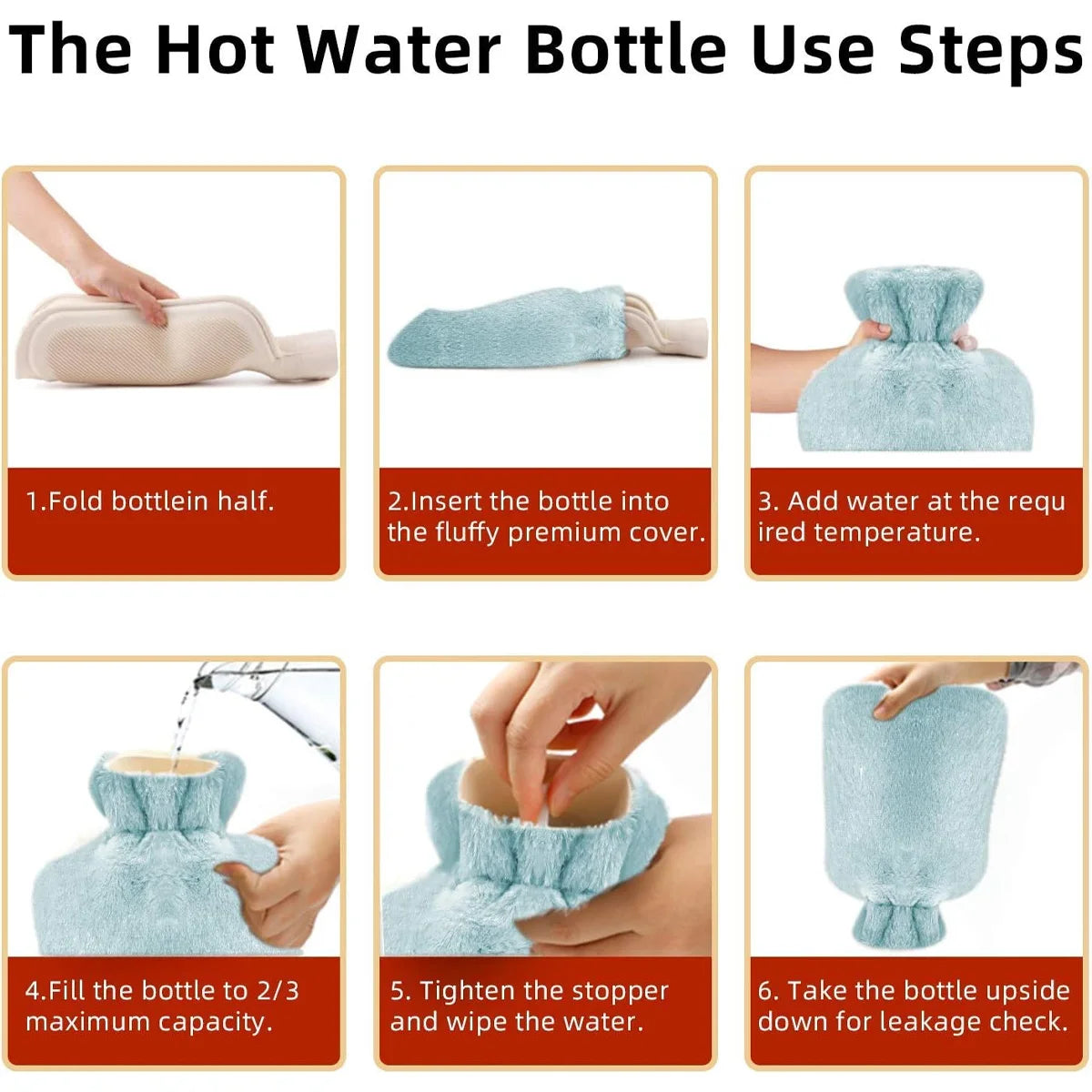 The Hot Water Bottle Use Steps

1.Fold bottlein half.

2.Insert the bottle into the fluffy premium cover.

3. Add water at the requ ired temperature.

4.Fill the bottle to 2/3 maximum capacity.

5. Tighten the stopper and wipe the water.

6. Take the bottle upside down for leakage check.